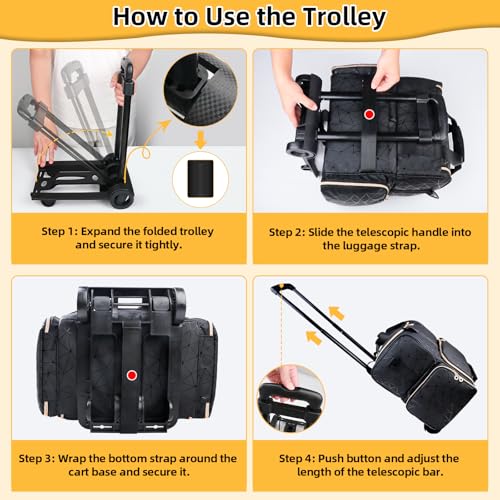 How to Use the Trolley

Step 1: Expand the folded trolley and secure it tightly.

Step 2: Slide the telescopic handle into the luggage strap.

Step 3: Wrap the bottom strap around the cart base and secure it.

Step 4: Push button and adjust the length of the telescopic bar.